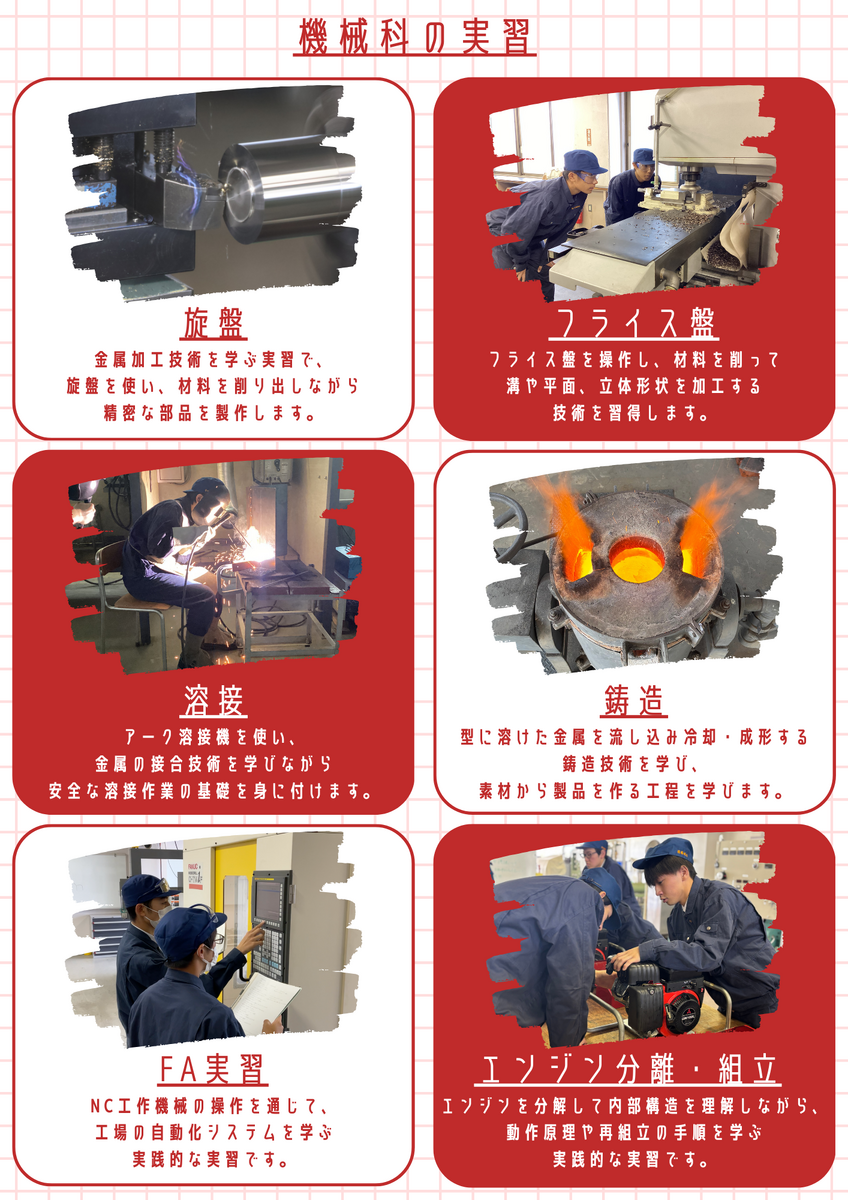 機械科の実習

旋盤
金属加工技術を学ぶ実習で、旋盤を使い、材料を削り出しながら精密な部品を製作します。

フライス盤
フライス盤を操作し、材料を削って溝や平面、立体形状を加工する技術を習得します。

溶接
アーク溶接機を使い、金属の接合技術を学びながら安全な溶接作業の基礎を身に付けます。

鋳造
型に溶けた金属を流し込み冷却・成形する鋳造技術を学び、素材から製品を作る工程を学びます。

FA実習
NC工作機械の操作を通じて、工場の自動化システムを学ぶ実践的な実習です。

エンジン分離・組立
エンジンを分解して内部構造を理解しながら、動作原理や再組立の手順を学ぶ実践的な実習です。